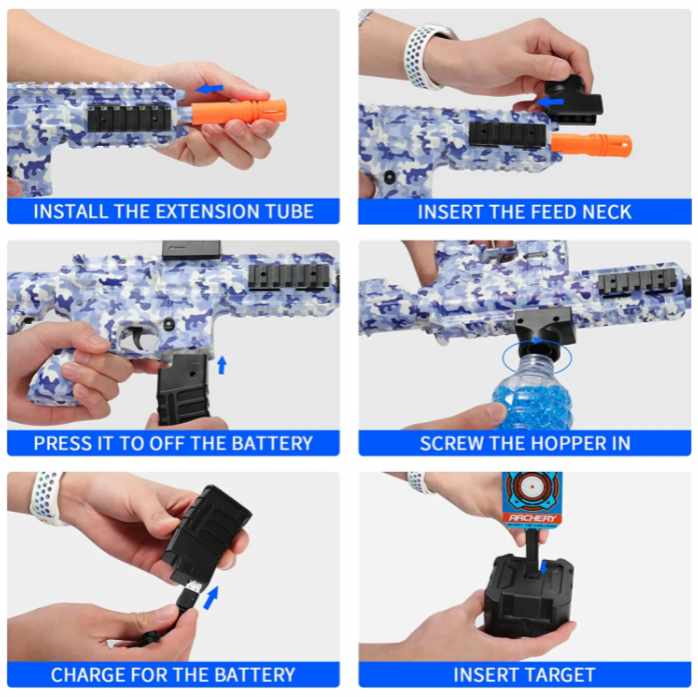 INSTALL THE EXTENSION TUBE

INSERT THE FEED NECK

PRESS IT TO OFF THE BATTERY

SCREW THE HOPPER IN

CHARGE FOR THE BATTERY

ARCHERY

INSERT TARGET