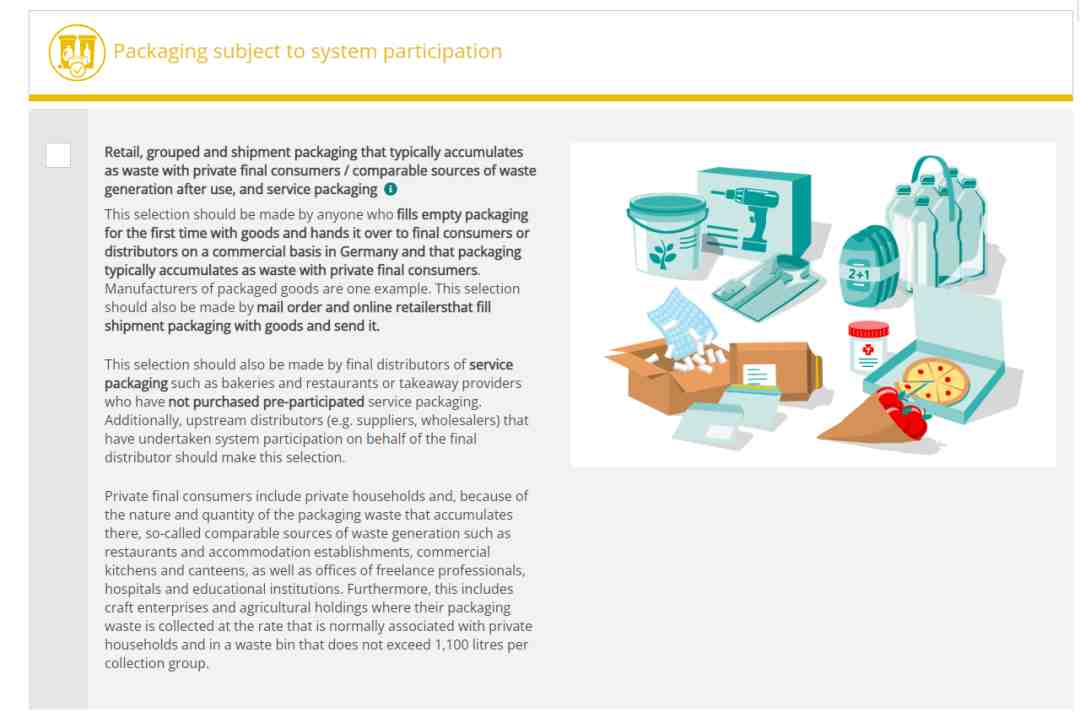 Packaging subject to system participation

Retail, grouped and shipment packaging that typically accumulates as waste with private final consumers / comparable sources of waste generation after use, and service packaging

This selection should be made by anyone who fills empty packaging for the first time with goods and hands it over to final consumers or distributors on a commercial basis in Germany and that packaging typically accumulates as waste with private final consumers. Manufacturers of packaged goods are one example. This selection should also be made by mail order and online retailersthat fill shipment packaging with goods and send it.

This selection should also be made by final distributors of service packaging such as bakeries and restaurants or takeaway providers who have not purchased pre-participated service packaging. Additionally, upstream distributors (e.g. suppliers, wholesalers) that have undertaken system participation on behalf of the final distributor should make this selection.

Private final consumers include private households and, because of the nature and quantity of the packaging waste that accumulates there, so-called comparable sources of waste generation such as restaurants and accommodation establishments, commercial kitchens and canteens, as well as offices of freelance professionals, hospitals and educational institutions. Furthermore, this includes craft enterprises and agricultural holdings where their packaging waste is collected at the rate that is normally associated with private households and in a waste bin that does not exceed 1,100 litres per collection group.

2+1