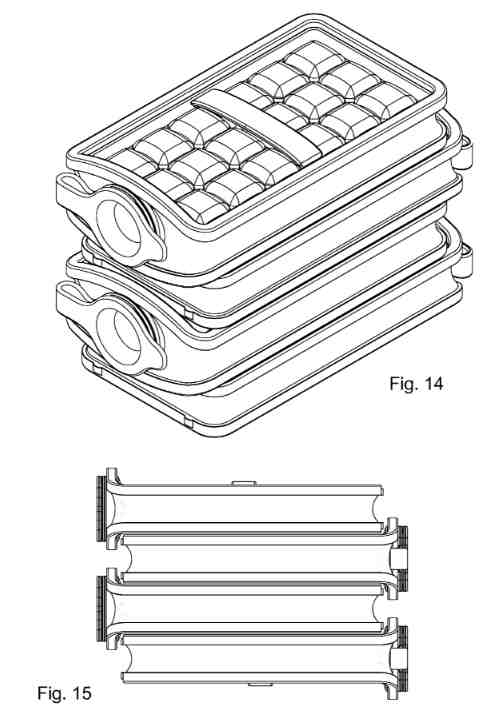 Fig. 14

Fig. 15