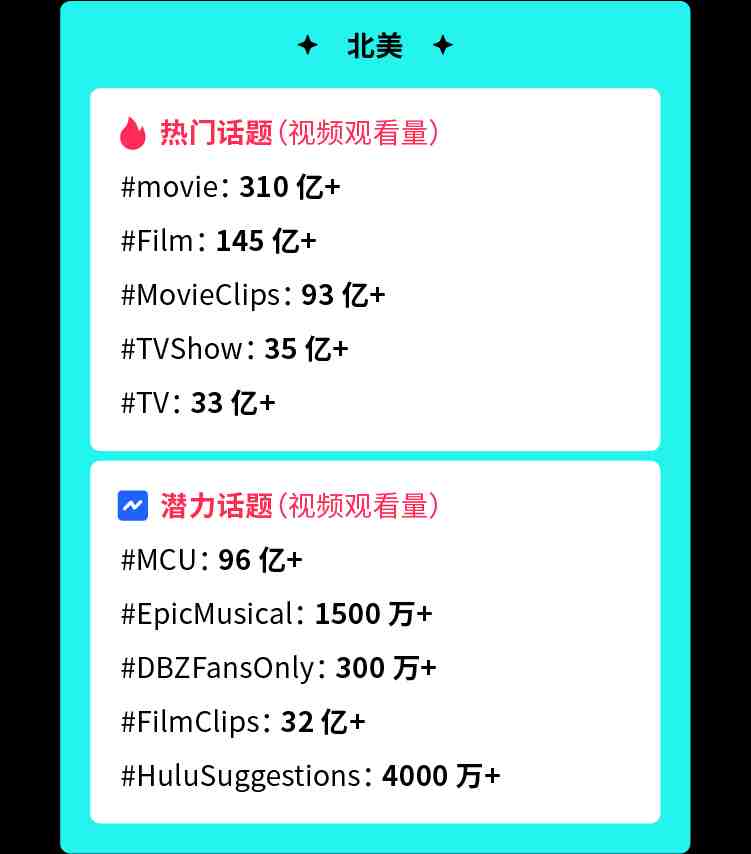 ✦ 北美 ✦

热门话题（视频观看量）

#movie：310亿+

#Film：145亿+

#MovieClips：93亿+

#TVShow：35亿+

#TV：33亿+

潜力话题（视频观看量）

#MCU：96亿+

#EpicMusical：1500万+

#DBZFansOnly：300万+

#FilmClips：32亿+

#HuluSuggestions：4000万+