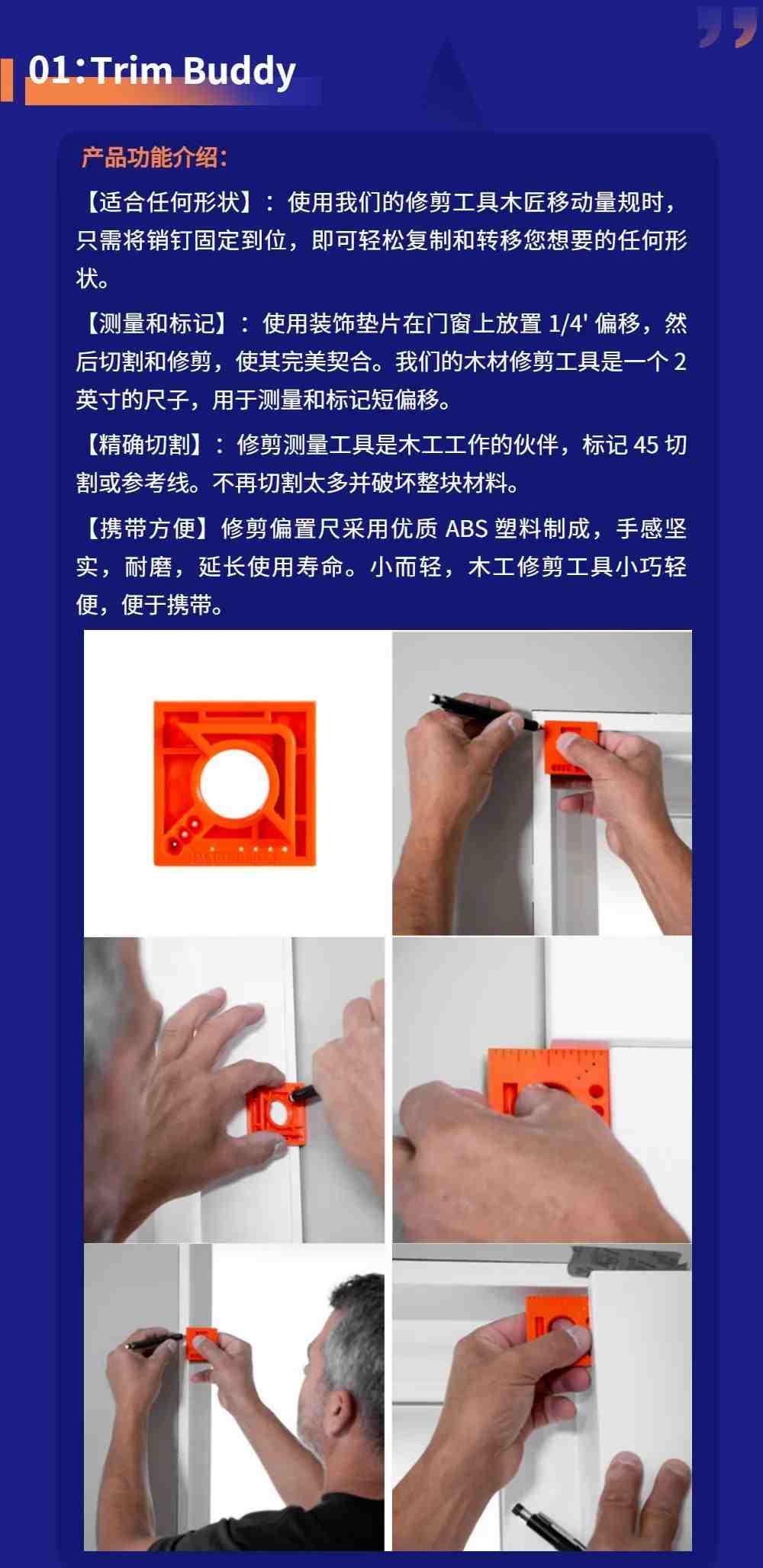 01：Trim Buddy

产品功能介绍：

【适合任何形状】：使用我们的修剪工具木匠移动量规时，只需将销钉固定到位，即可轻松复制和转移您想要的任何形状。

【测量和标记】：使用装饰垫片在门窗上放置 1/4' 偏移，然后切割和修剪，使其完美契合。我们的木材修剪工具是一个 2 英寸的尺子，用于测量和标记短偏移。

【精确切割】：修剪测量工具是木工工作的伙伴，标记 45 切割或参考线。不再切割太多并破坏整块材料。

【携带方便】修剪偏置尺采用优质 ABS 塑料制成，手感坚实，耐磨，延长使用寿命。小而轻，木工修剪工具小巧轻便，便于携带。