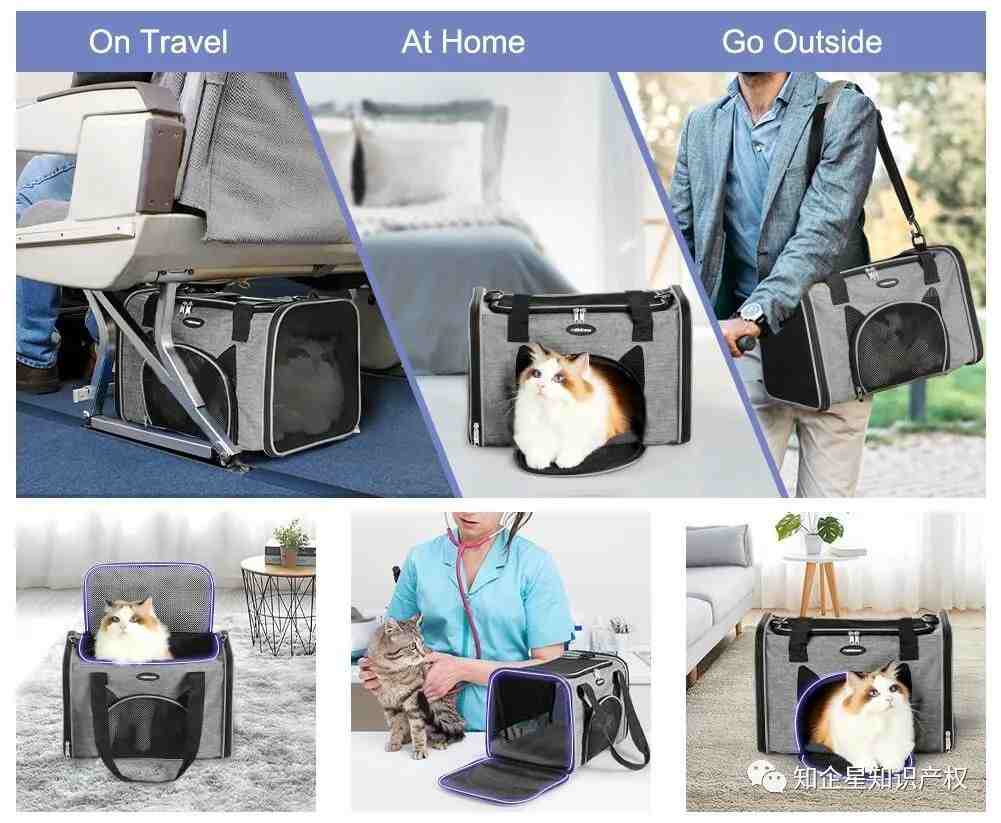 On Travel
At Home
Go Outside
知企星知识产权