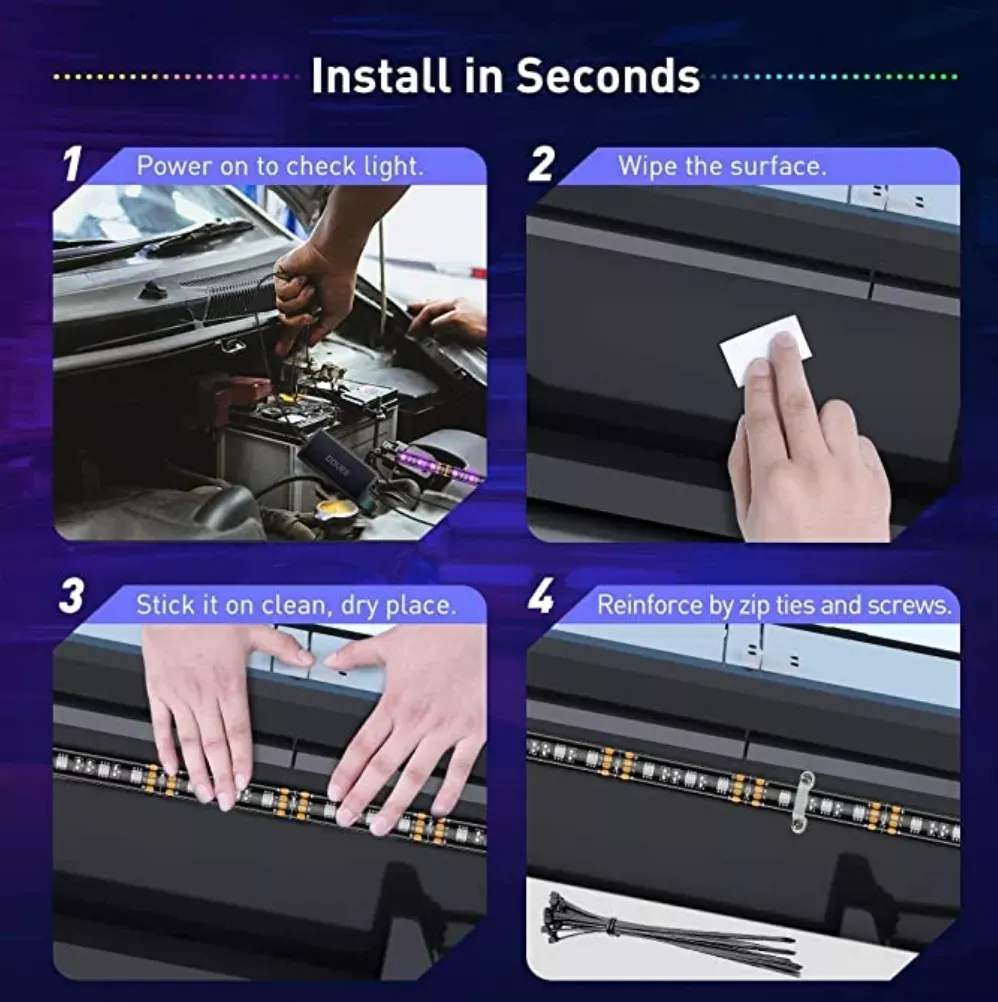 Install in Seconds

1 Power on to check light.

2 Wipe the surface.

3 Stick it on clean, dry place.

4 Reinforce by zip ties and screws.