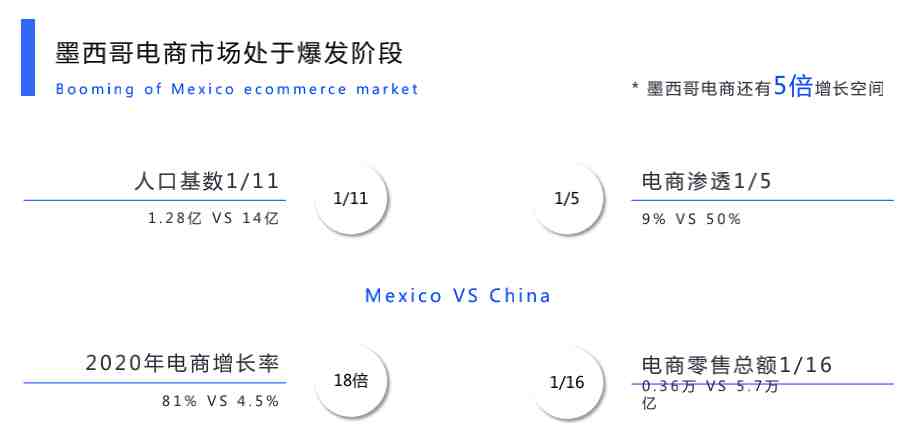 墨西哥电商市场处于爆发阶段

Booming of Mexico ecommerce market

* 墨西哥电商还有5倍增长空间

人口基数1/11

1.28亿 VS 14亿

1/11

1/5

电商渗透1/5

9% VS 50%

Mexico VS China

2020年电商增长率

81% VS 4.5%

18倍

1/16

电商零售总额1/16

0.36万 VS 5.7万亿