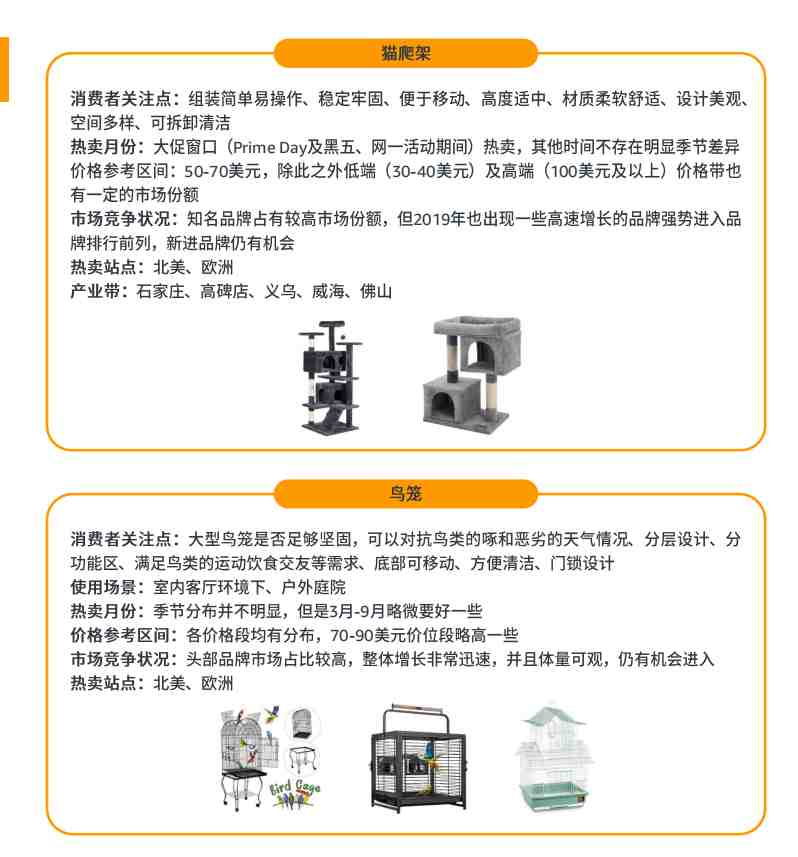 猫爬架

消费者关注点：组装简单易操作、稳定牢固、便于移动、高度适中、材质柔软舒适、设计美观、空间多样、可拆卸清洁
热卖月份：大促窗口（Prime Day及黑五、网一活动期间）热卖，其他时间不存在明显季节差异
价格参考区间：50-70美元，除此之外低端（30-40美元）及高端（100美元及以上）价格带也有一定的市场份额
市场竞争状况：知名品牌占有较高市场份额，但2019年也出现一些高速增长的品牌强势进入品牌排行前列，新进品牌仍有机会
热卖站点：北美、欧洲
产业带：石家庄、高碑店、义乌、威海、佛山

鸟笼

消费者关注点：大型鸟笼是否足够坚固，可以对抗鸟类的啄和恶劣的天气情况、分层设计、分功能区、满足鸟类的运动饮食交友等需求、底部可移动、方便清洁、门锁设计
使用场景：室内客厅环境下、户外庭院
热卖月份：季节分布并不明显，但是3月-9月略微要好一些
价格参考区间：各价格段均有分布，70-90美元价位段略高一些
市场竞争状况：头部品牌市场占比较高，整体增长非常迅速，并且体量可观，仍有机会进入
热卖站点：北美、欧洲

Bird Cage