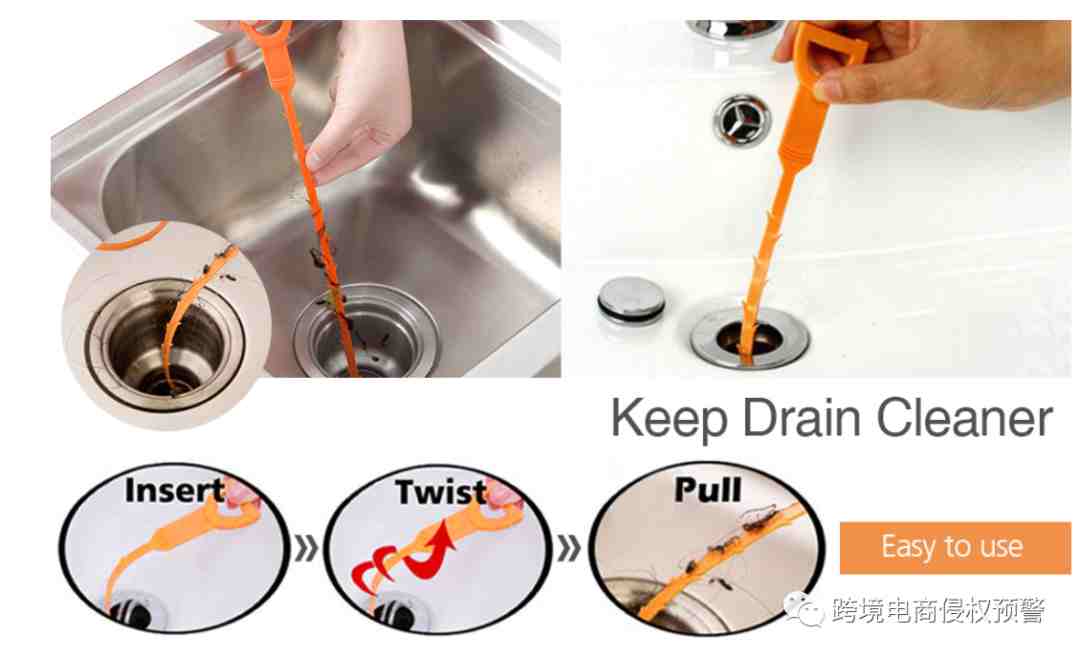 Keep Drain Cleaner

Insert

Twist

Pull

Easy to use

跨境电商侵权预警