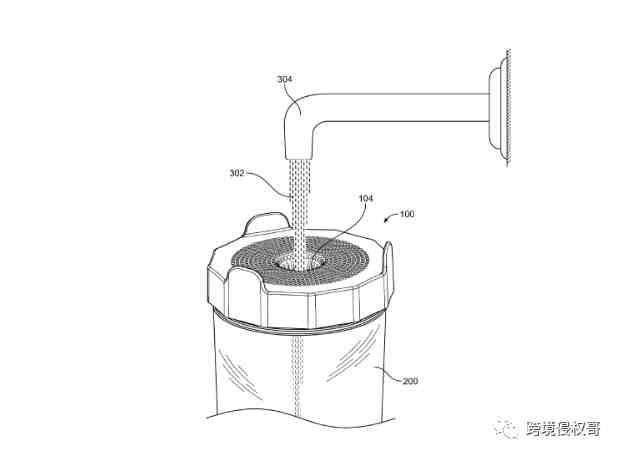 304

302

104

100

200

跨境侵权哥