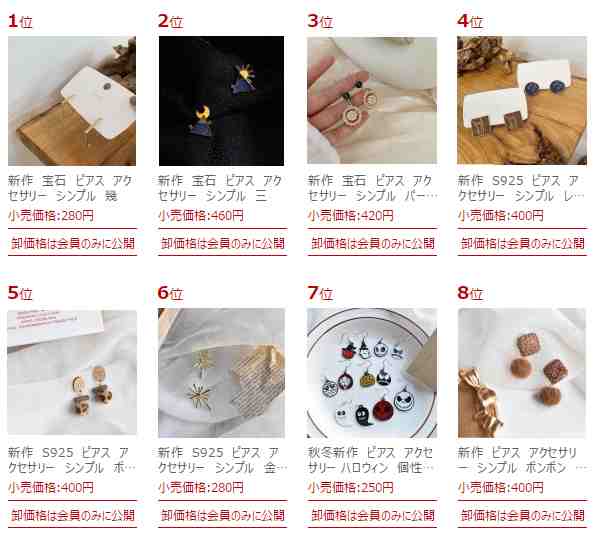 1位

新作 宝石 ピアス アクセサリー シンプル 幾

小売価格:280円

卸価格は会員のみに公開

2位

新作 宝石 ピアス アクセサリー シンプル 三

小売価格:460円

卸価格は会員のみに公開

3位

新作 宝石 ピアス アクセサリー シンプル パー…

小売価格:420円

卸価格は会員のみに公開

4位

新作 S925 ピアス アクセサリー シンプル レ…

小売価格:400円

卸価格は会員のみに公開

5位

新作 S925 ピアス アクセサリー シンプル ボ…

小売価格:400円

卸価格は会員のみに公開

6位

新作 S925 ピアス アクセサリー シンプル 金…

小売価格:280円

卸価格は会員のみに公開

7位

秋冬新作 ピアス アクセサリー ハロウィン 個性…

小売価格:250円

卸価格は会員のみに公開

8位

新作 ピアス アクセサリー シンプル ボンボン …

小売価格:400円

卸価格は会員のみに公開