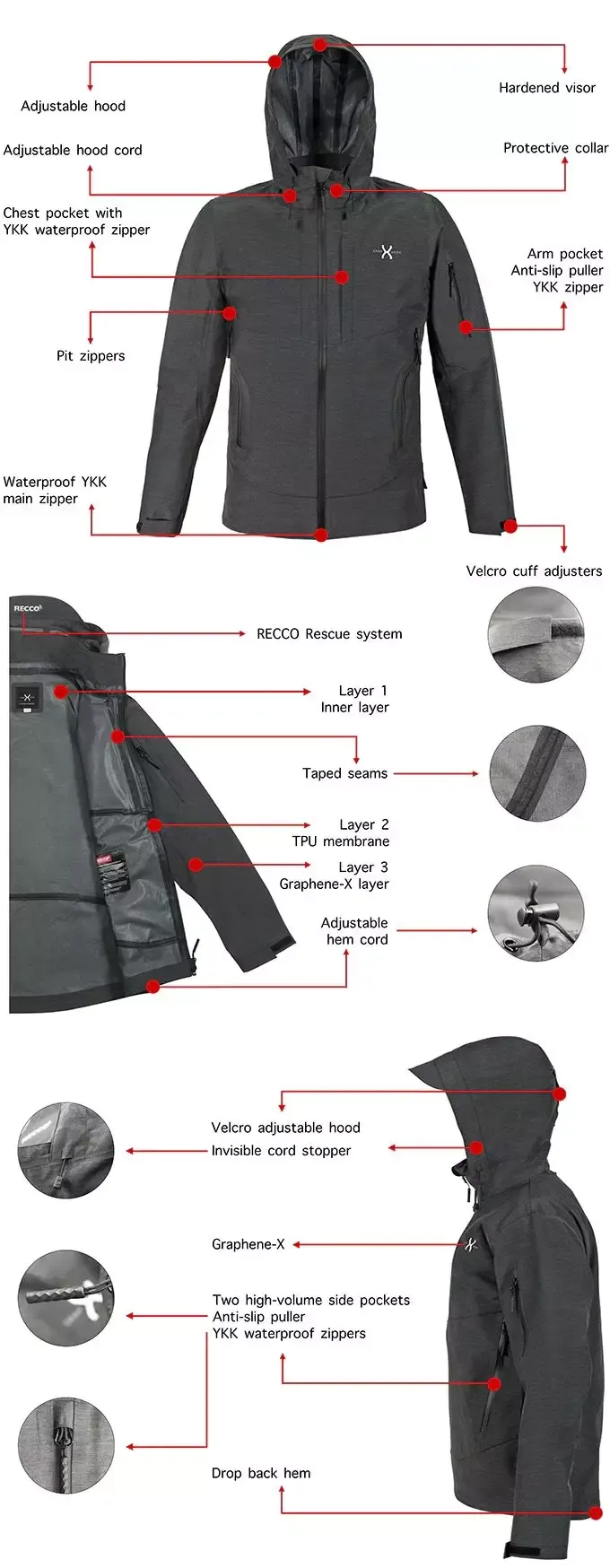 Adjustable hood

Hardened visor

Adjustable hood cord

Protective collar

Chest pocket with YKK waterproof zipper

Arm pocket
Anti-slip puller
YKK zipper

Pit zippers

Waterproof YKK main zipper

Velcro cuff adjusters

RECCO

RECCO Rescue system

Layer 1
Inner layer

Taped seams

Layer 2
TPU membrane

Layer 3
Graphene-X layer

Adjustable hem cord

Velcro adjustable hood

Invisible cord stopper

Graphene-X

Two high-volume side pockets
Anti-slip puller
YKK waterproof zippers

Drop back hem