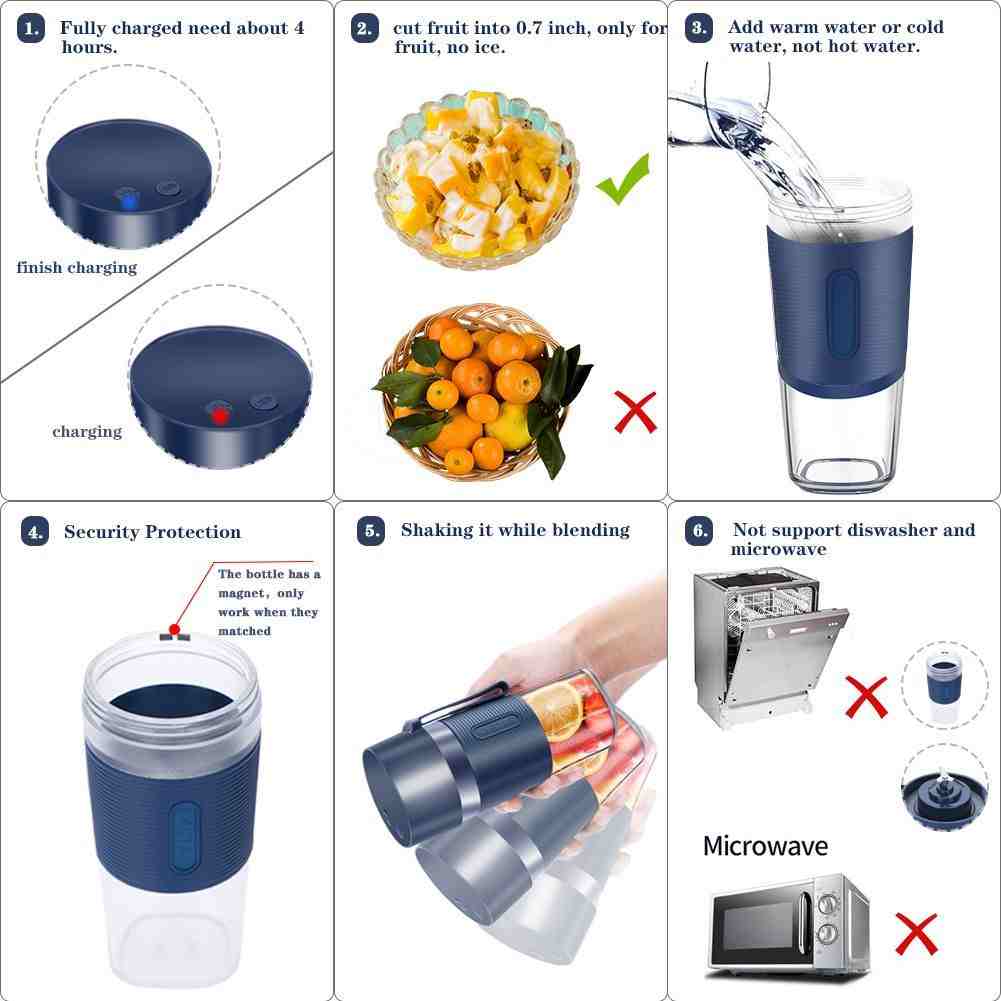 1. Fully charged need about 4 hours.

finish charging

charging

2. cut fruit into 0.7 inch, only for fruit, no ice.

3. Add warm water or cold water, not hot water.

4. Security Protection

The bottle has a magnet, only work when they matched

5. Shaking it while blending

6. Not support diswasher and microwave

Microwave