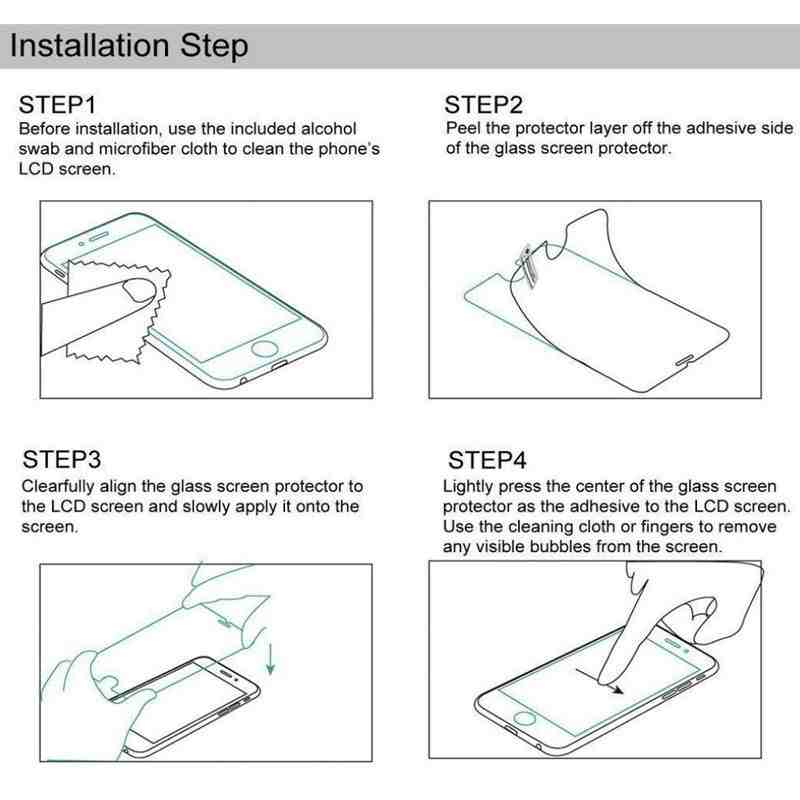 Installation Step

STEP1
Before installation, use the included alcohol swab and microfiber cloth to clean the phone's LCD screen.

STEP2
Peel the protector layer off the adhesive side of the glass screen protector.

STEP3
Clearfully align the glass screen protector to the LCD screen and slowly apply it onto the screen.

STEP4
Lightly press the center of the glass screen protector as the adhesive to the LCD screen. Use the cleaning cloth or fingers to remove any visible bubbles from the screen.