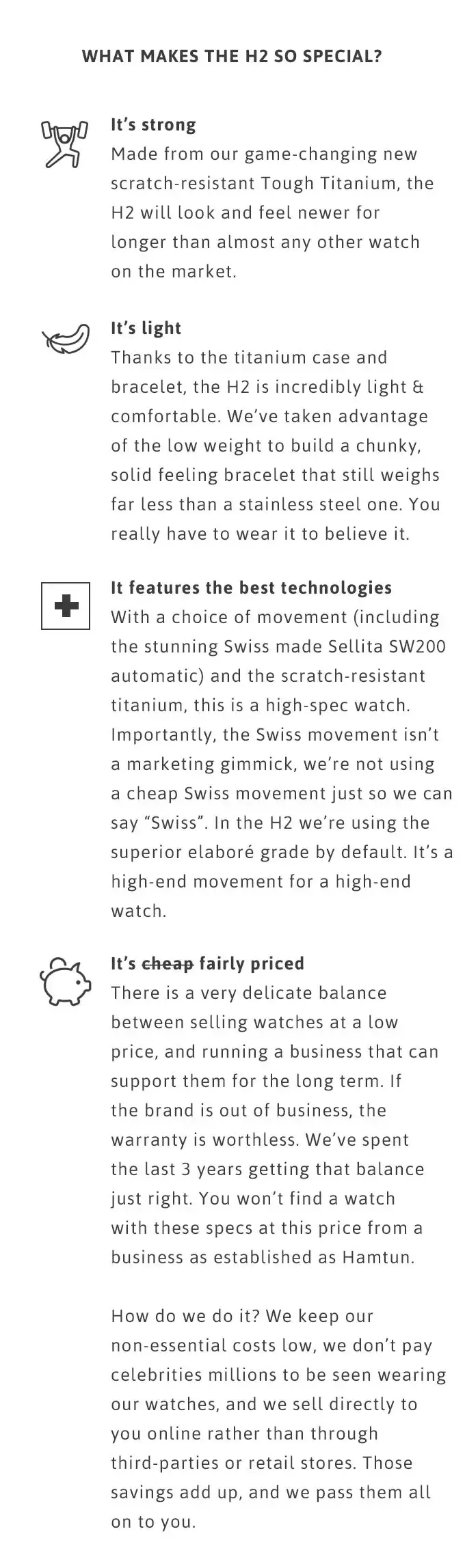 WHAT MAKES THE H2 SO SPECIAL?

It's strong
Made from our game-changing new scratch-resistant Tough Titanium, the H2 will look and feel newer for longer than almost any other watch on the market.

It's light
Thanks to the titanium case and bracelet, the H2 is incredibly light & comfortable. We've taken advantage of the low weight to build a chunky, solid feeling bracelet that still weighs far less than a stainless steel one. You really have to wear it to believe it.

It features the best technologies
With a choice of movement (including the stunning Swiss made Sellita SW200 automatic) and the scratch-resistant titanium, this is a high-spec watch. Importantly, the Swiss movement isn't a marketing gimmick, we're not using a cheap Swiss movement just so we can say "Swiss". In the H2 we're using the superior elaboré grade by default. It's a high-end movement for a high-end watch.

It's cheap fairly priced
There is a very delicate balance between selling watches at a low price, and running a business that can support them for the long term. If the brand is out of business, the warranty is worthless. We've spent the last 3 years getting that balance just right. You won't find a watch with these specs at this price from a business as established as Hamtun.

How do we do it? We keep our non-essential costs low, we don't pay celebrities millions to be seen wearing our watches, and we sell directly to you online rather than through third-parties or retail stores. Those savings add up, and we pass them all on to you.