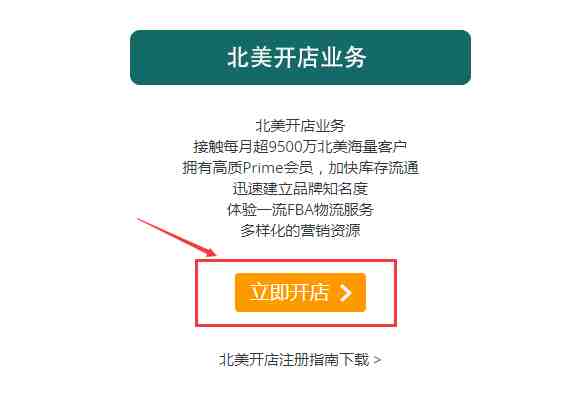 北美开店业务

北美开店业务
接触每月超9500万北美海量客户
拥有高质Prime会员，加快库存流通
迅速建立品牌知名度
体验一流FBA物流服务
多样化的营销资源

立即开店 >

北美开店注册指南下载 >