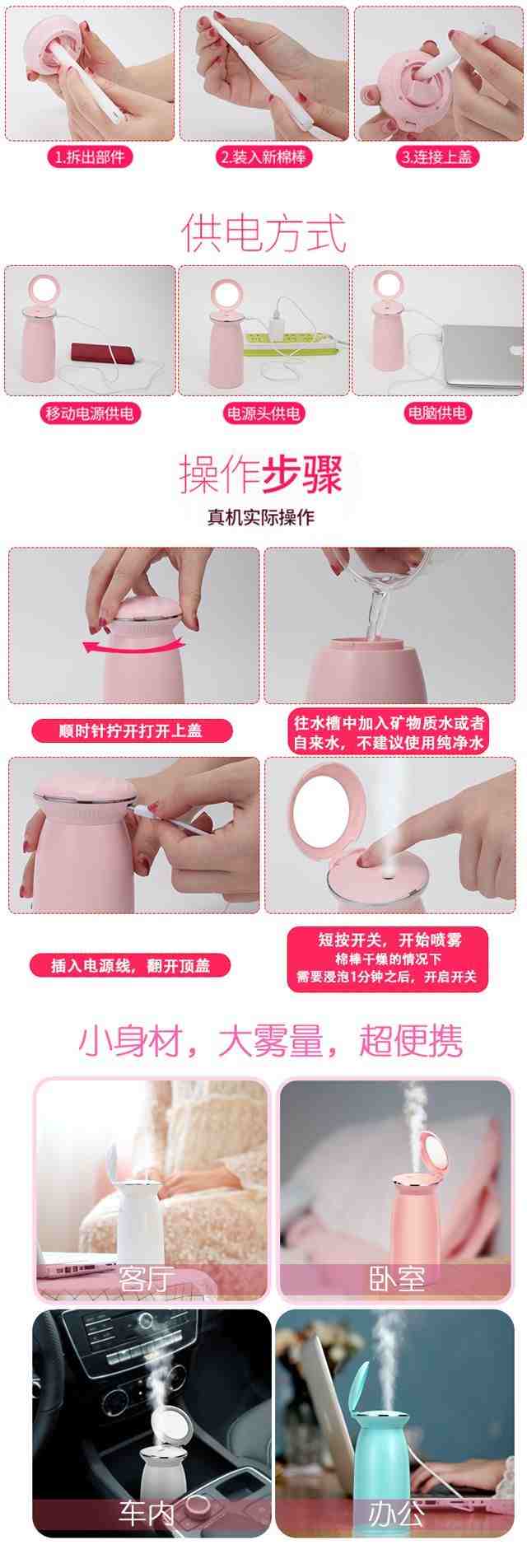 1.拆出部件

2.装入新棉棒

3.连接上盖

供电方式

移动电源供电

电源头供电

电脑供电

操作步骤

真机实际操作

顺时针拧开打开上盖

往水槽中加入矿物质水或者自来水，不建议使用纯净水

插入电源线，翻开顶盖

短按开关，开始喷雾
棉棒干燥的情况下
需要浸泡1分钟之后，开启开关

小身材，大雾量，超便携

客厅

卧室

车内

办公